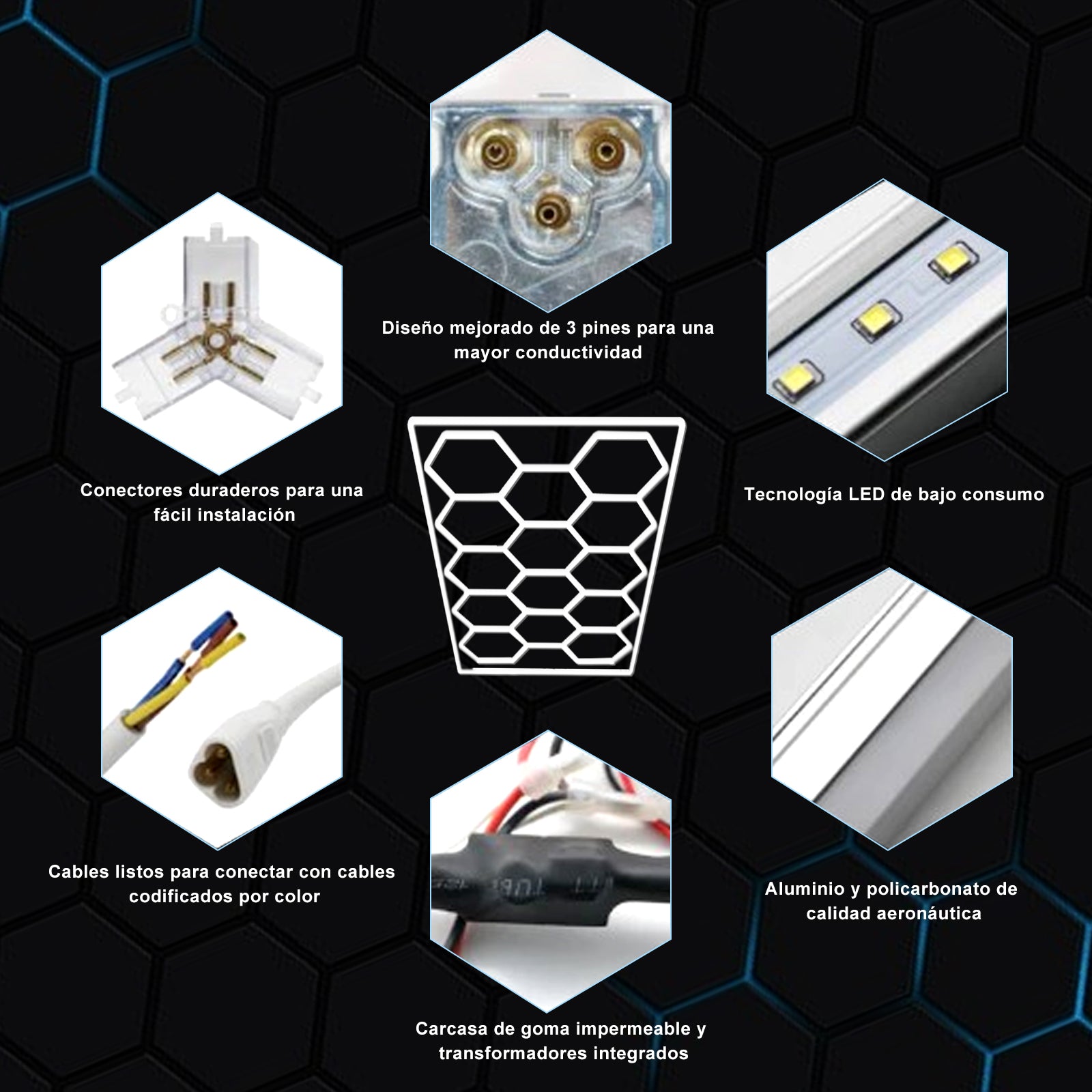 Diseño mejorado de 3 pines para una mayor conductividad

Conectores duraderos para una fácil instalación

Tecnología LED de bajo consumo

Cables listos para conectar con cables codificados por color

Aluminio y policarbonato de calidad aeronáutica

Carcasa de goma impermeable y transformadores integrados