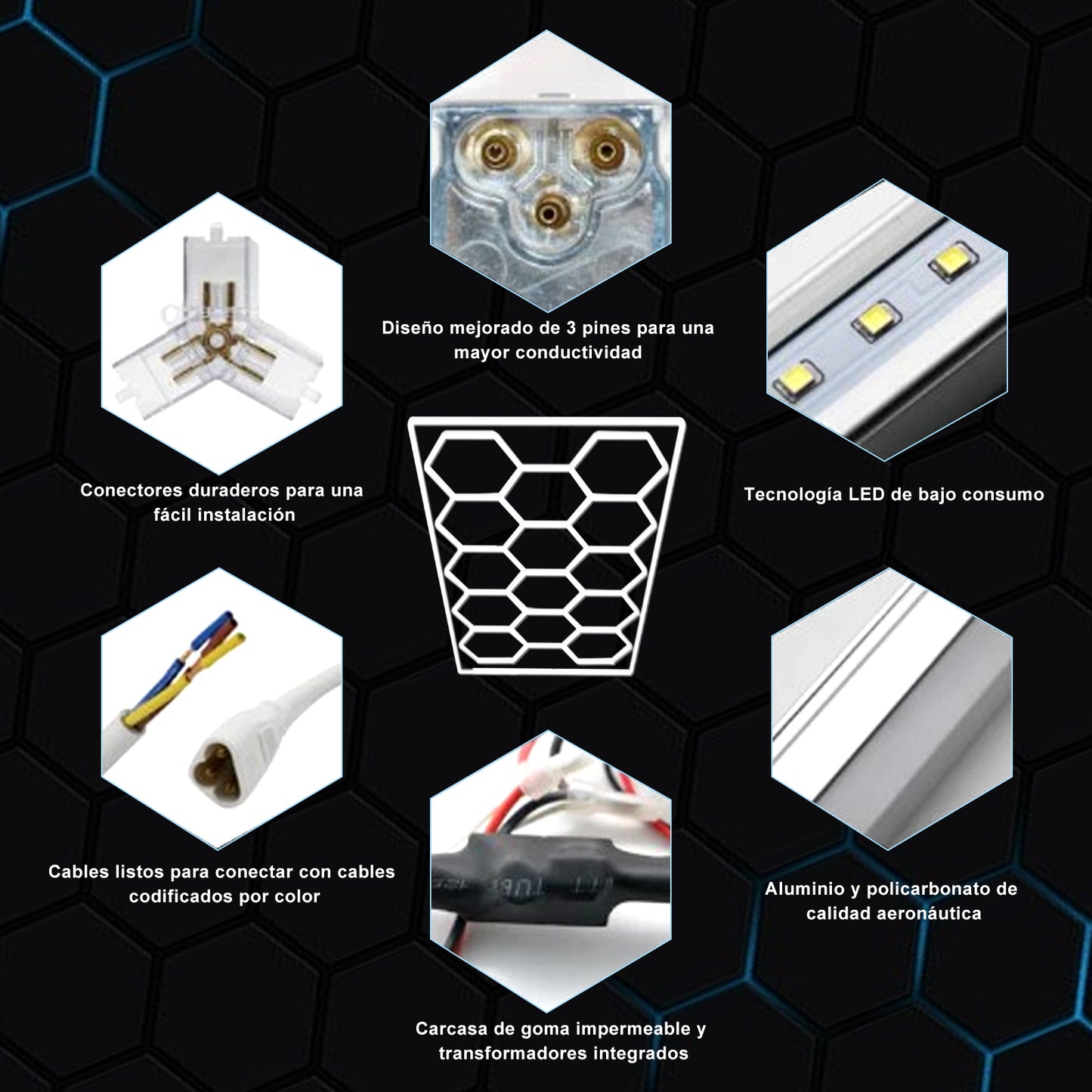 Diseño mejorado de 3 pines para una mayor conductividad

Conectores duraderos para una fácil instalación

Tecnología LED de bajo consumo

Cables listos para conectar con cables codificados por color

Aluminio y policarbonato de calidad aeronáutica

Carcasa de goma impermeable y transformadores integrados